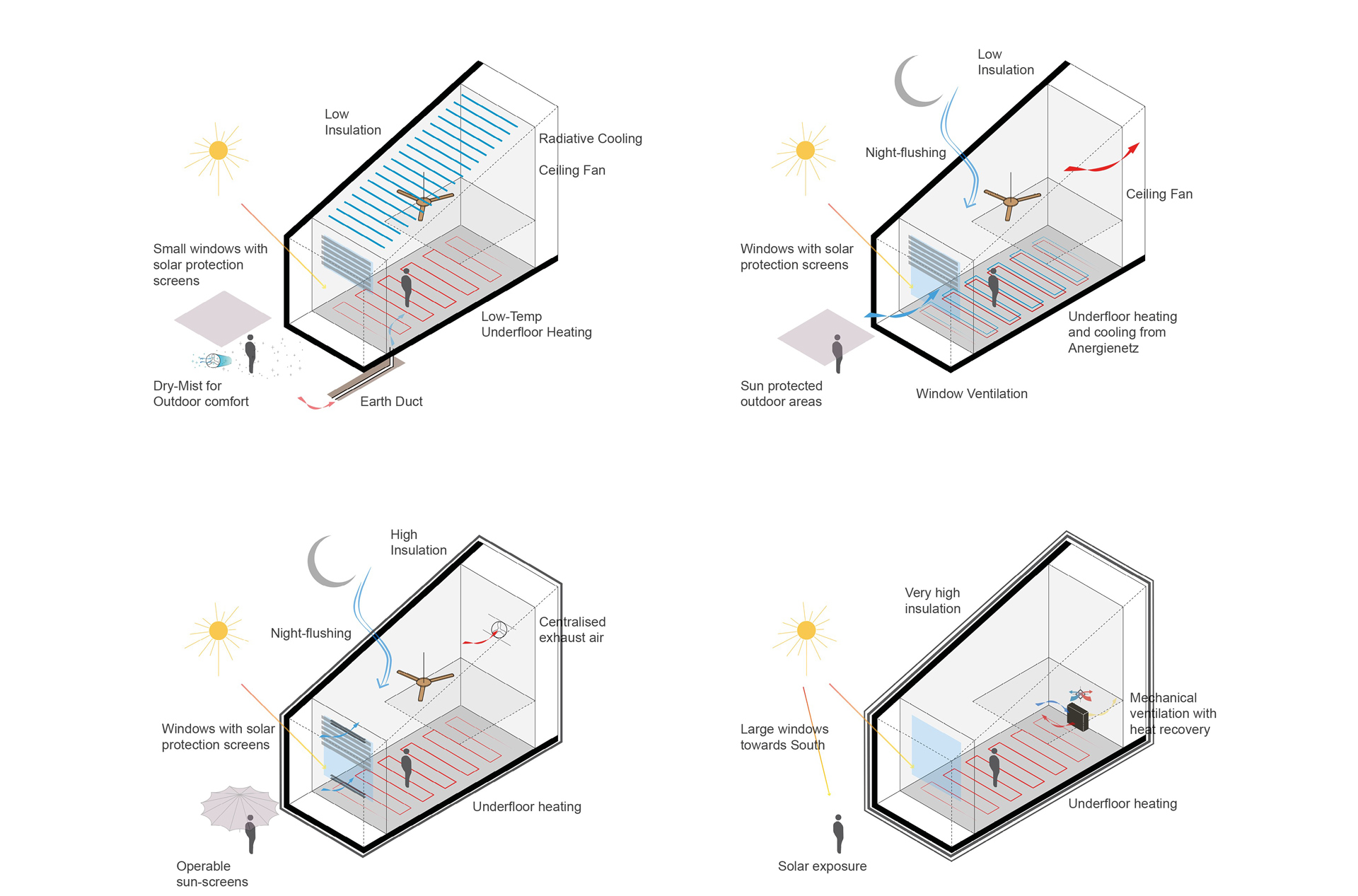 Low Insulation

Radiative Cooling

Ceiling Fan

Small windows with solar protection screens

Low-Temp Underfloor Heating

Dry-Mist for Outdoor comfort

Earth Duct

Low Insulation

Night-flushing

Ceiling Fan

Windows with solar protection screens

Underfloor heating and cooling from Anergienetz

Sun protected outdoor areas

Window Ventilation

High Insulation

Night-flushing

Centralised exhaust air

Windows with solar protection screens

Underfloor heating

Operable sun-screens

Very high insulation

Mechanical ventilation with heat recovery

Large windows towards South

Underfloor heating

Solar exposure