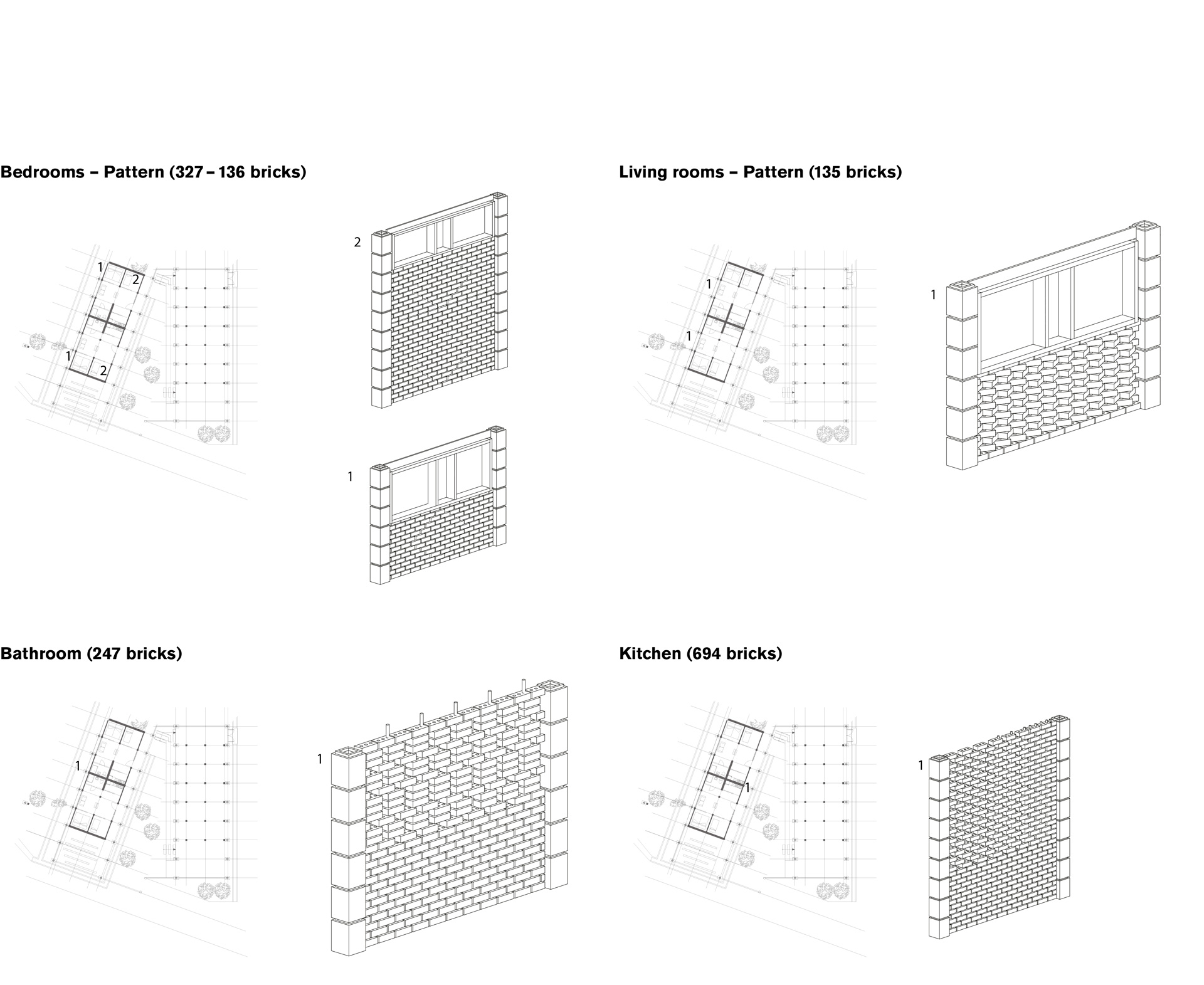 Bedrooms – Pattern (327 – 136 bricks)

1
2
1
2

2

1

Living rooms – Pattern (135 bricks)

1
1

1

Bathroom (247 bricks)

1

1

Kitchen (694 bricks)

1

1