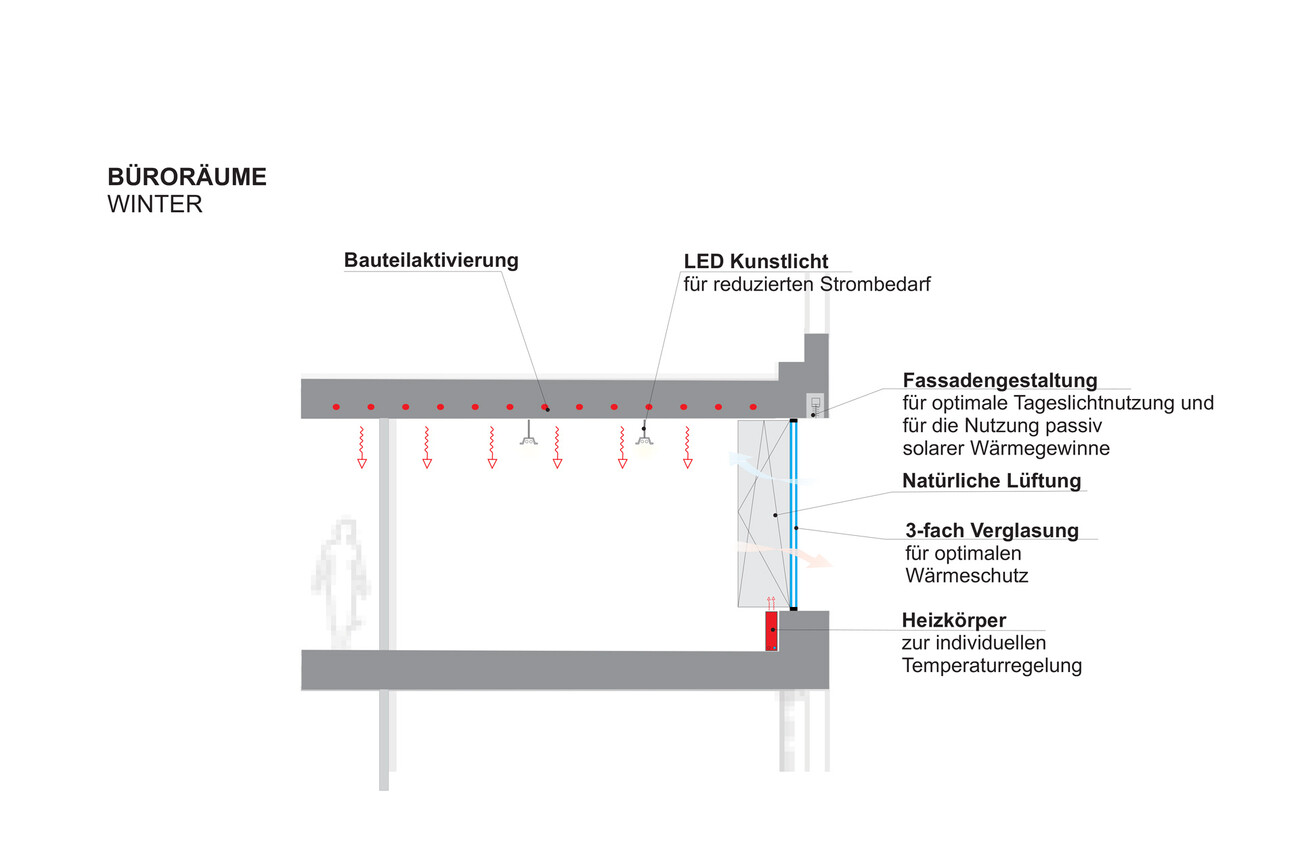 BÜRORÄUME
WINTER

Bauteilaktivierung

LED Kunstlicht
für reduzierten Strombedarf

Fassadengestaltung
für optimale Tageslichtnutzung und für die Nutzung passiv solarer Wärmegewinne

Natürliche Lüftung

3-fach Verglasung
für optimalen Wärmeschutz

Heizkörper
zur individuellen Temperaturregelung