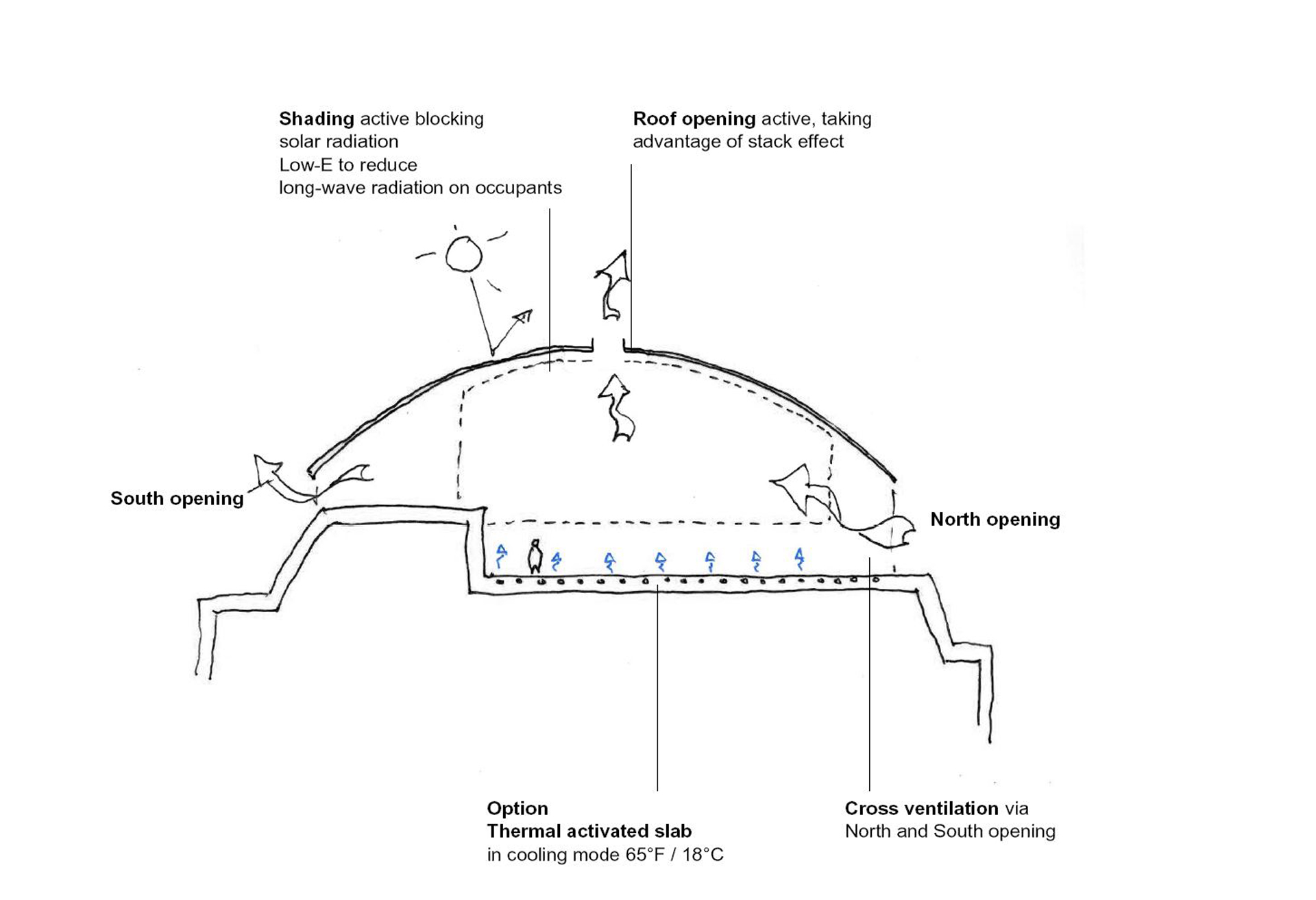 Shading active blocking solar radiation
Low-E to reduce long-wave radiation on occupants

Roof opening active, taking advantage of stack effect

South opening

North opening

Option
Thermal activated slab
in cooling mode 65°F / 18°C

Cross ventilation via North and South opening